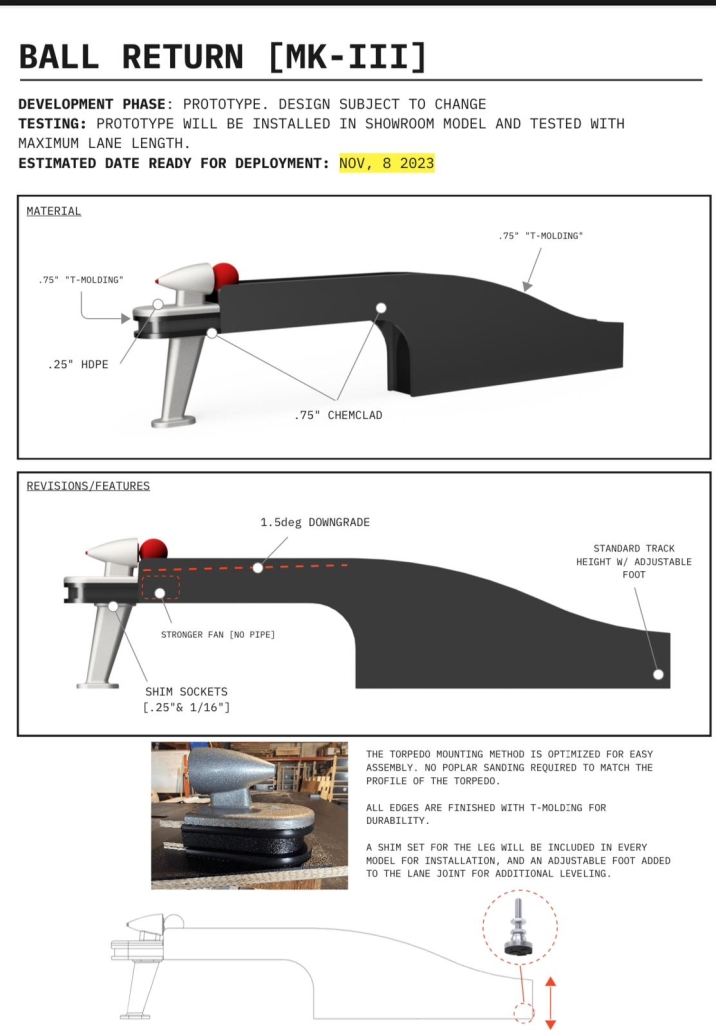 BALL RETURN [MK-III]

DEVELOPMENT PHASE: PROTOTYPE. DESIGN SUBJECT TO CHANGE
TESTING: PROTOTYPE WILL BE INSTALLED IN SHOWROOM MODEL AND TESTED WITH MAXIMUM LANE LENGTH.
ESTIMATED DATE READY FOR DEPLOYMENT: NOV, 8 2023

MATERIAL

.75" "T-MOLDING"

.75" "T-MOLDING"

.25" HDPE

.75" CHEMCLAD

REVISIONS/FEATURES

1.5deg DOWNGRADE

STANDARD TRACK HEIGHT W/ ADJUSTABLE FOOT

STRONGER FAN [NO PIPE]

SHIM SOCKETS [.25"& 1/16"]

THE TORPEDO MOUNTING METHOD IS OPTIMIZED FOR EASY ASSEMBLY. NO POPLAR SANDING REQUIRED TO MATCH THE PROFILE OF THE TORPEDO.

ALL EDGES ARE FINISHED WITH T-MOLDING FOR DURABILITY.

A SHIM SET FOR THE LEG WILL BE INCLUDED IN EVERY MODEL FOR INSTALLATION, AND AN ADJUSTABLE FOOT ADDED TO THE LANE JOINT FOR ADDITIONAL LEVELING.